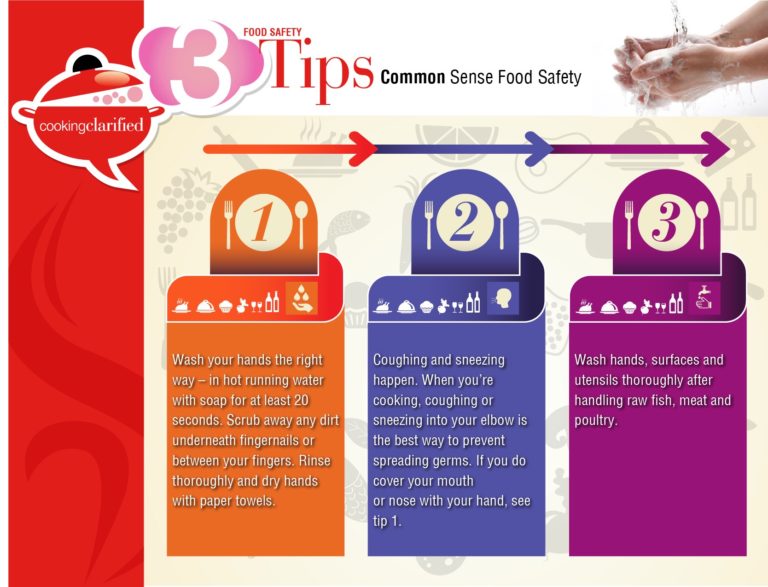 cookingclarified

3 FOOD SAFETY Tips Common Sense Food Safety

1

Wash your hands the right way – in hot running water with soap for at least 20 seconds. Scrub away any dirt underneath fingernails or between your fingers. Rinse thoroughly and dry hands with paper towels.

2

Coughing and sneezing happen. When you're cooking, coughing or sneezing into your elbow is the best way to prevent spreading germs. If you do cover your mouth or nose with your hand, see tip 1.

3

Wash hands, surfaces and utensils thoroughly after handling raw fish, meat and poultry.